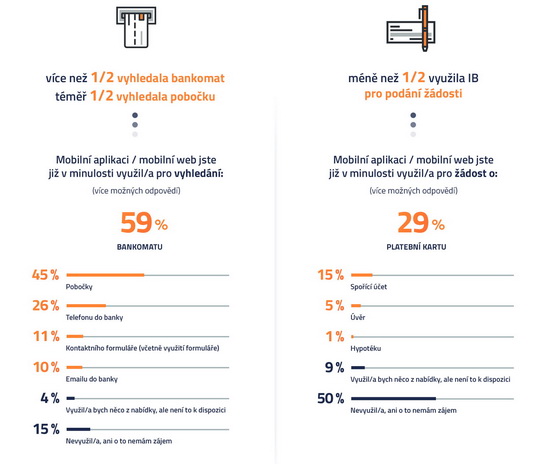 více než 1/2 vyhledala bankomat
téměř 1/2 vyhledala pobočku

Mobilní aplikaci / mobilní web jste již v minulosti využil/a pro vyhledání:

(více možných odpovědí)

59 %

BANKOMATU

45 %
Pobočky

26 %
Telefonu do banky

11 %
Kontaktního formuláře (včetně využití formuláře)

10 %
Emailu do banky

4 %
Využil/a bych něco z nabídky, ale není to k dispozici

15 %
Nevyužil/a, ani o to nemám zájem

méně než 1/2 využila IB
pro podání žádosti

Mobilní aplikaci / mobilní web jste již v minulosti využil/a pro žádost o:

(více možných odpovědí)

29 %

PLATEBNÍ KARTU

15 %
Spořící účet

5 %
Úvěr

1 %
Hypotéku

9 %
Využil/a bych něco z nabídky, ale není to k dispozici

50 %
Nevyužil/a, ani o to nemám zájem